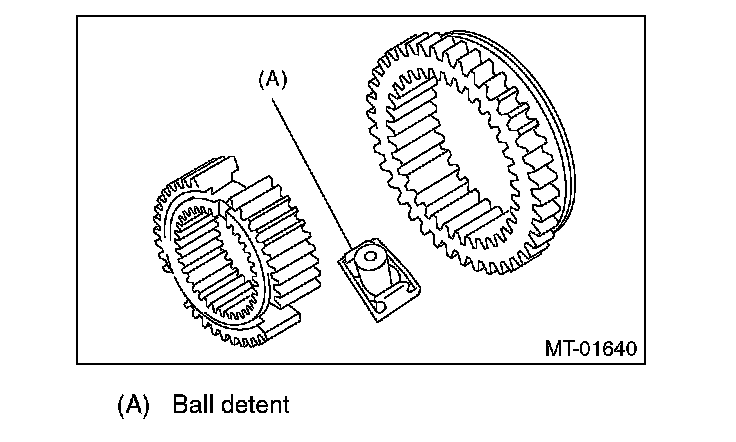 (A)

MT-01640

(A) Ball detent