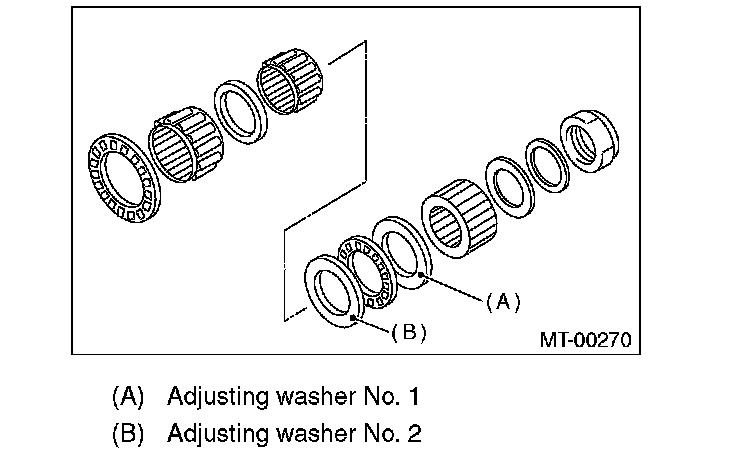 (A)
(B)
MT-00270

(A) Adjusting washer No. 1
(B) Adjusting washer No. 2