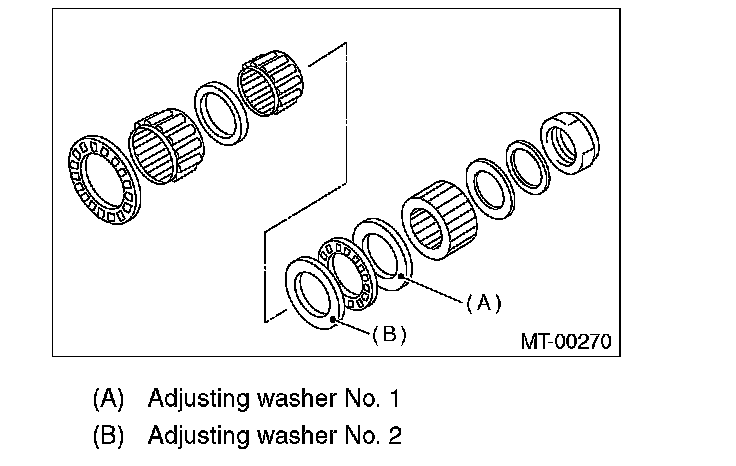 (A)

(B)

MT-00270

(A) Adjusting washer No. 1
(B) Adjusting washer No. 2