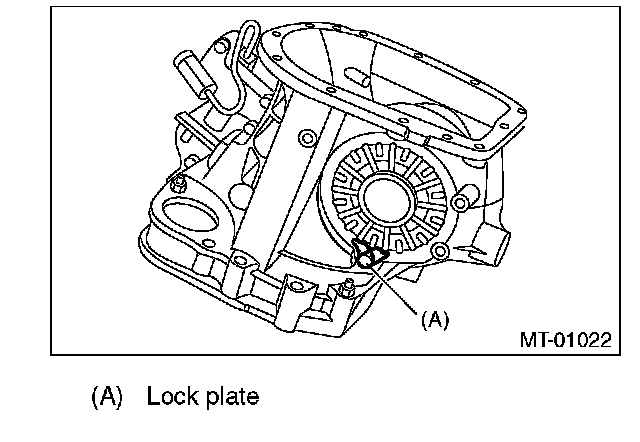 (A)

MT-01022

(A) Lock plate