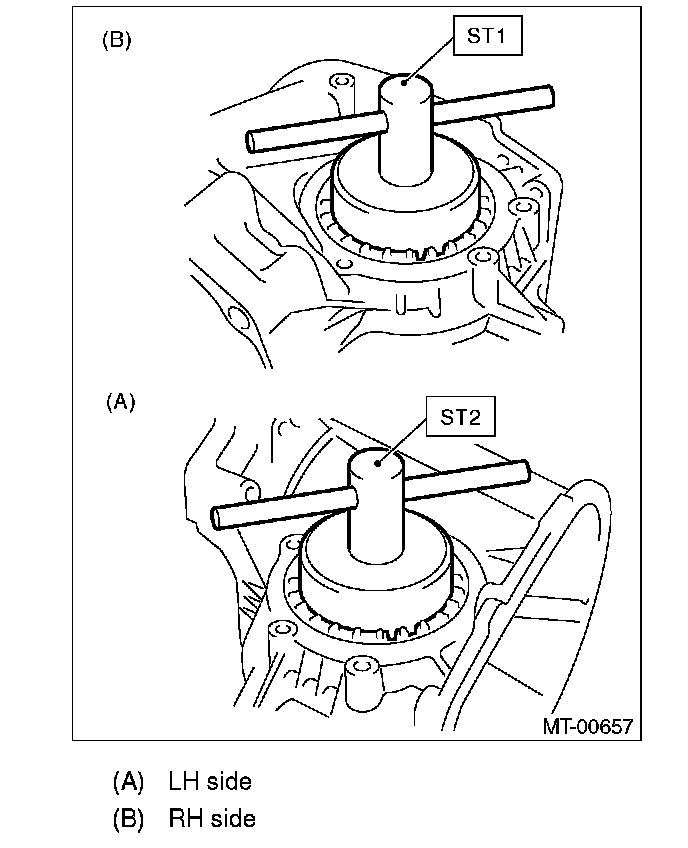 (B)

ST1

(A)

ST2

MT-00657

(A) LH side

(B) RH side