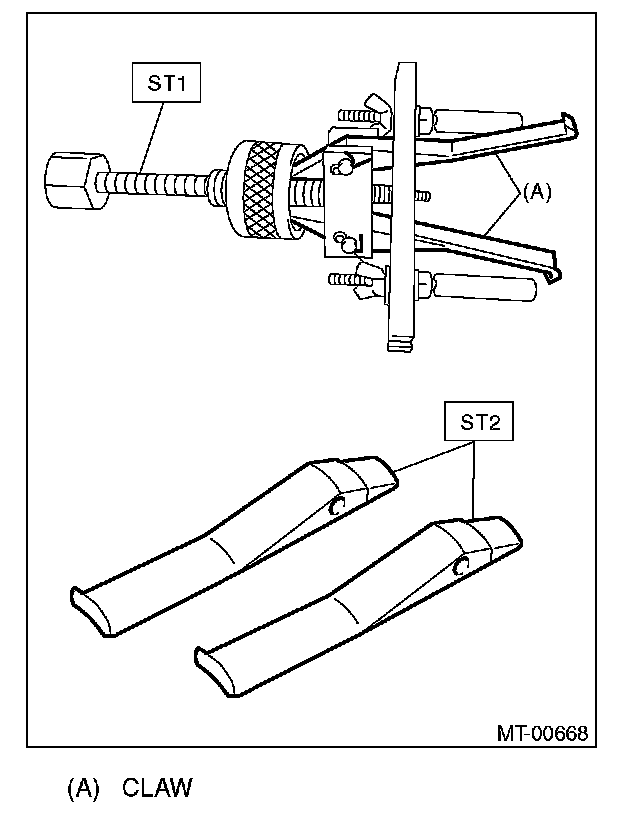 ST1

(A)

ST2

MT-00668

(A) CLAW