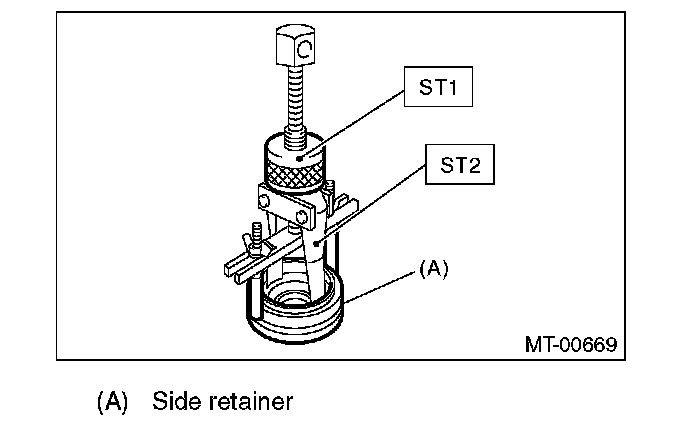 ST1
ST2
(A)
MT-00669

(A) Side retainer