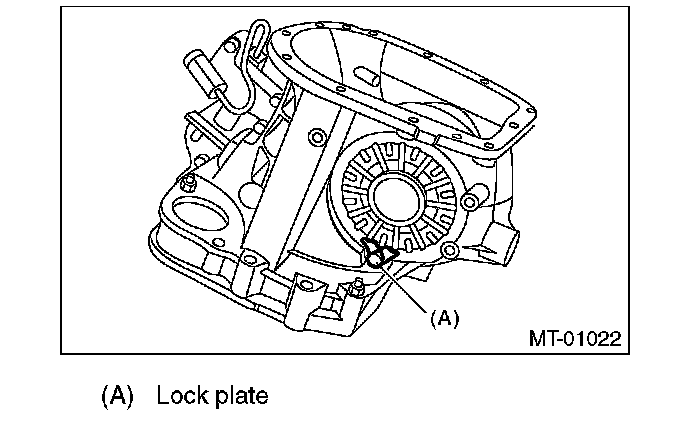 (A)

MT-01022

(A) Lock plate