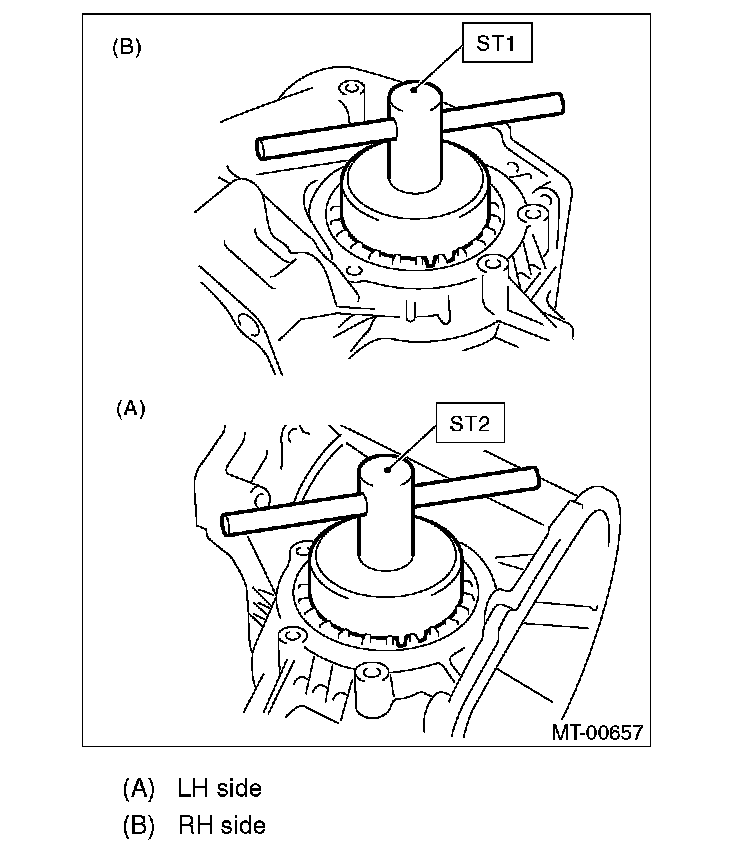 (B)
ST1
(A)
ST2
MT-00657

(A) LH side
(B) RH side