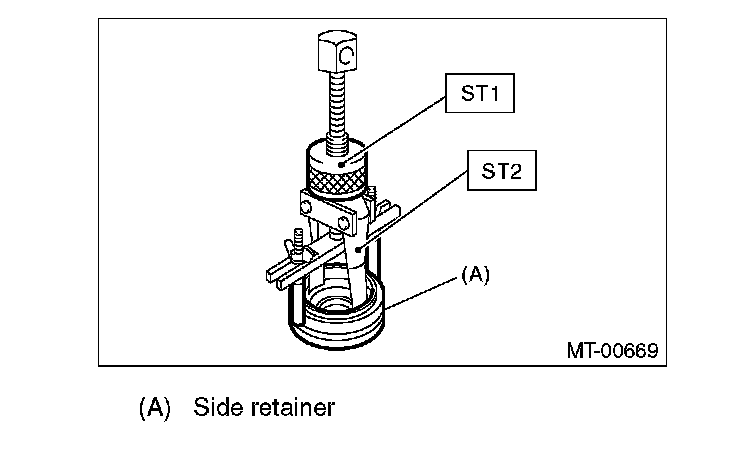 ST1

ST2

(A)

MT-00669

(A) Side retainer