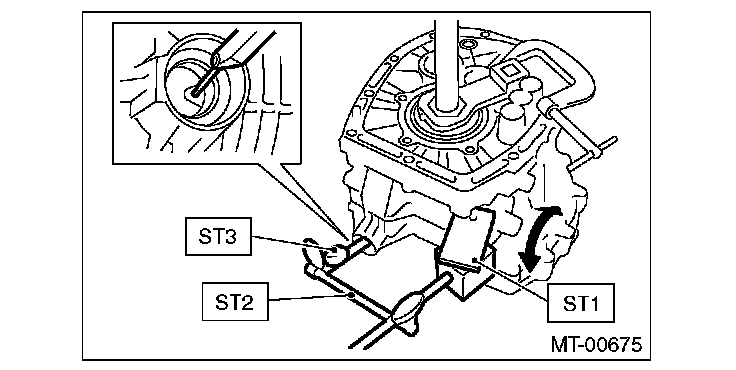 ST3
ST2
ST1
MT-00675