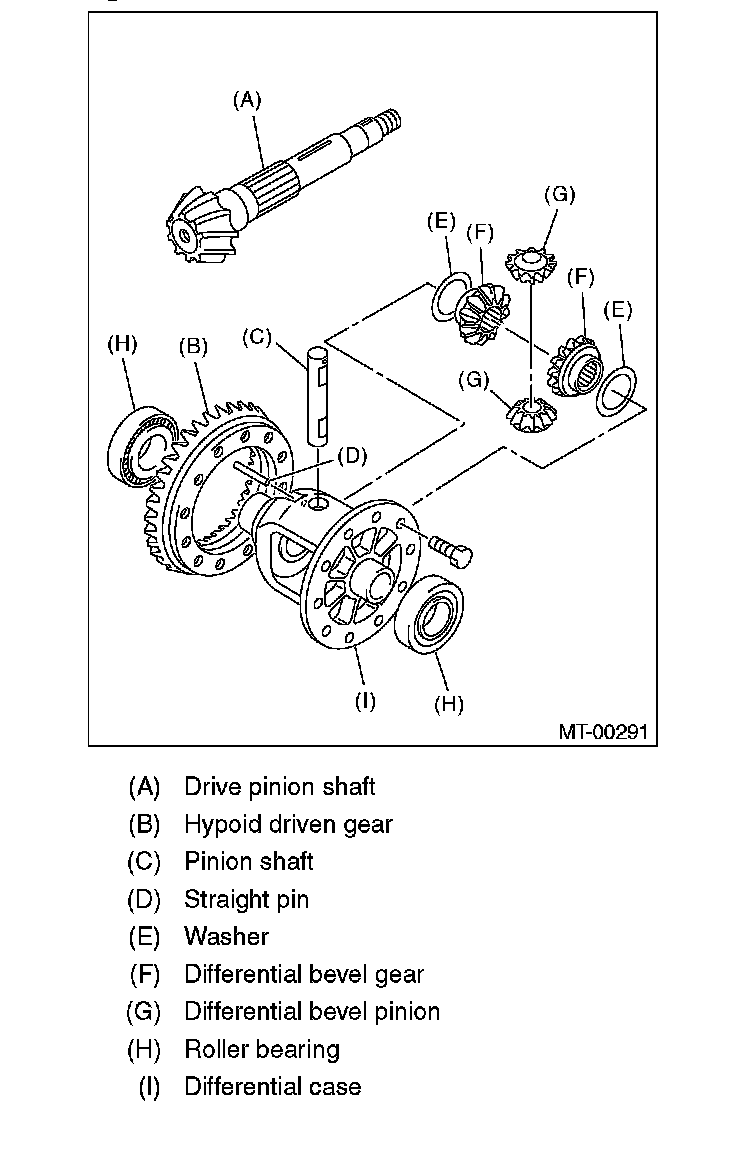 (A)

(G)

(E)

(F)

(F)

(E)

(H)

(B)

(C)

(G)

(D)

(I)

(H)

MT-00291

(A) Drive pinion shaft
(B) Hypoid driven gear
(C) Pinion shaft
(D) Straight pin
(E) Washer
(F) Differential bevel gear
(G) Differential bevel pinion
(H) Roller bearing
(I) Differential case