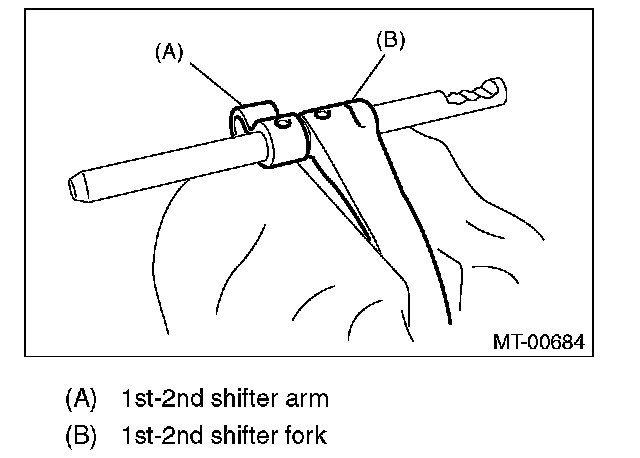 (A)
(B)
MT-00684

(A) 1st-2nd shifter arm
(B) 1st-2nd shifter fork