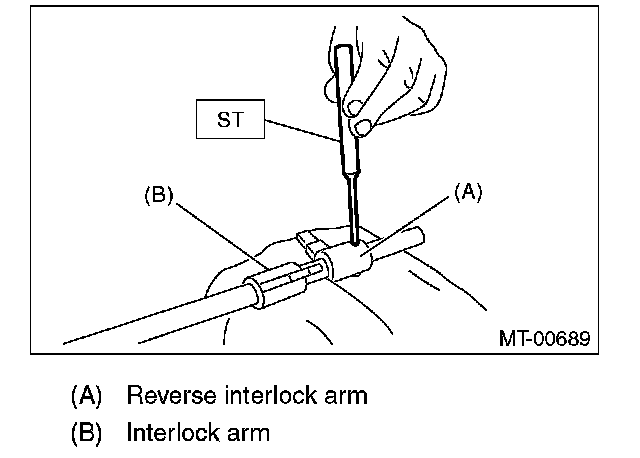 ST

(B)

(A)

MT-00689

(A) Reverse interlock arm

(B) Interlock arm