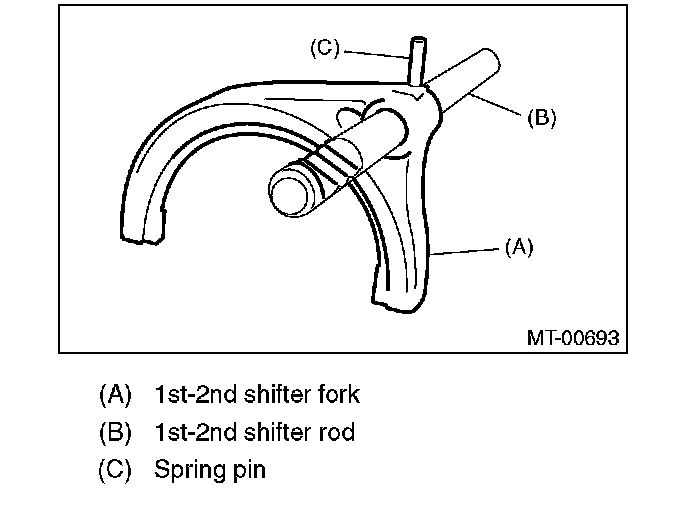 (C)
(B)
(A)
MT-00693

(A) 1st-2nd shifter fork
(B) 1st-2nd shifter rod
(C) Spring pin