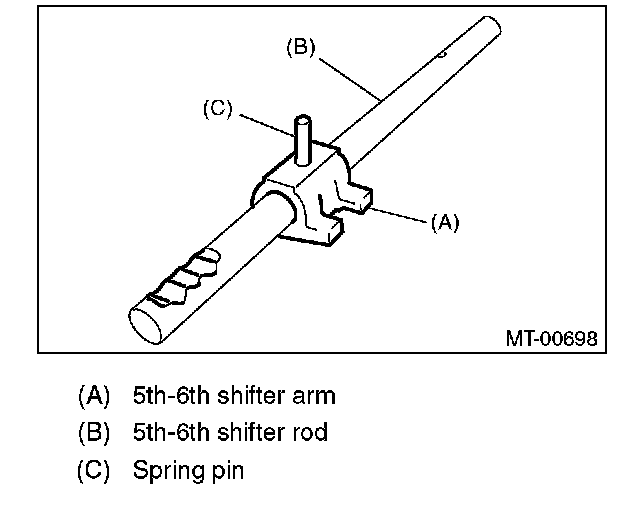 (B)
(C)
(A)
MT-00698

(A) 5th-6th shifter arm
(B) 5th-6th shifter rod
(C) Spring pin