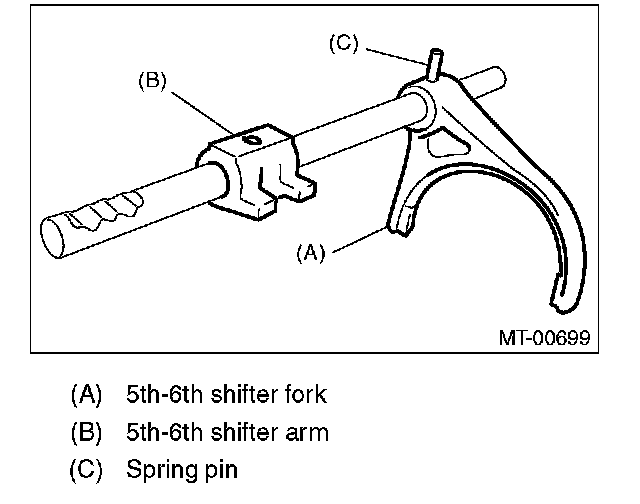 (C)
(B)
(A)
MT-00699

(A) 5th-6th shifter fork
(B) 5th-6th shifter arm
(C) Spring pin