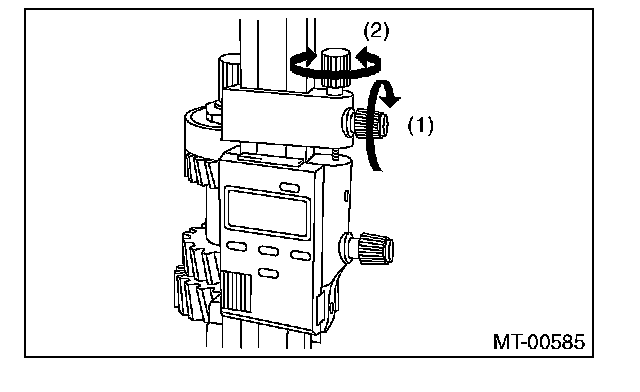 (2)
(1)
MT-00585