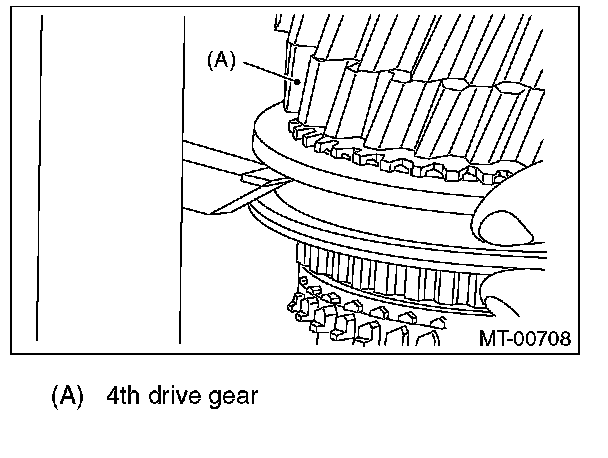 (A)

MT-00708

(A) 4th drive gear