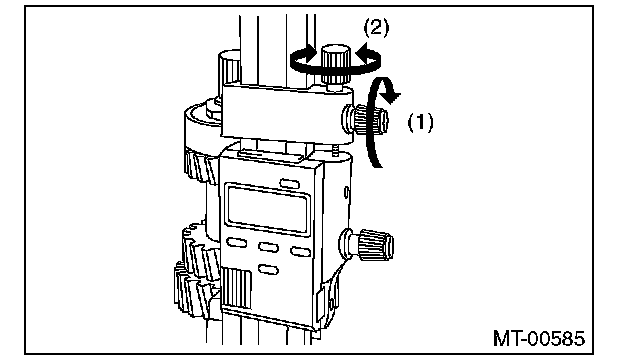 (2)

(1)

MT-00585