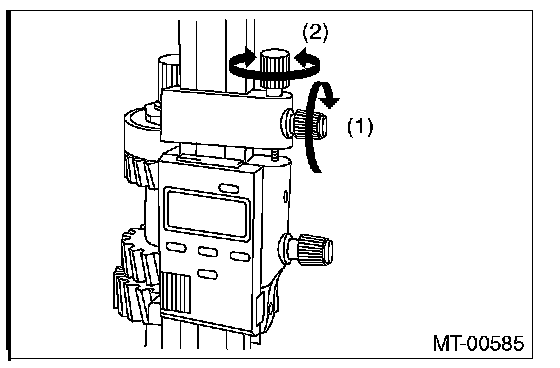 (2)
(1)
MT-00585