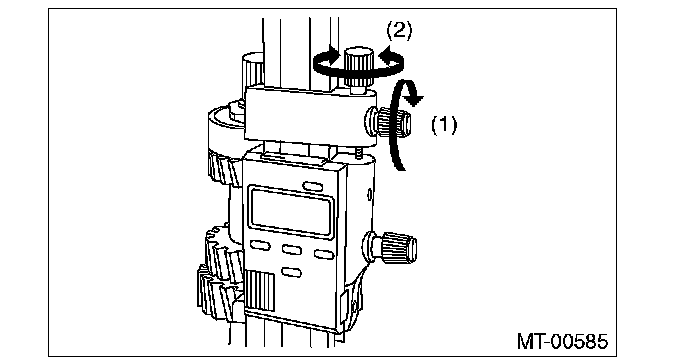 (2)

(1)

MT-00585