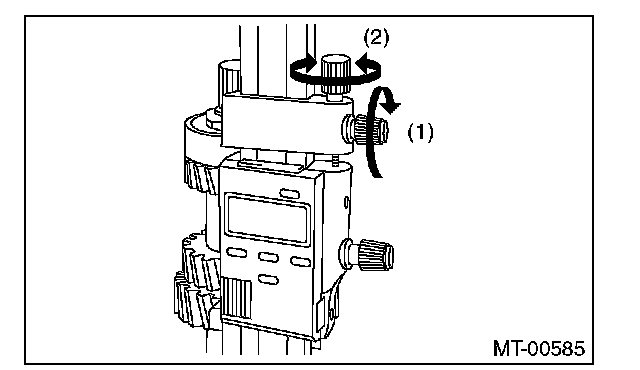 (2)

(1)

MT-00585