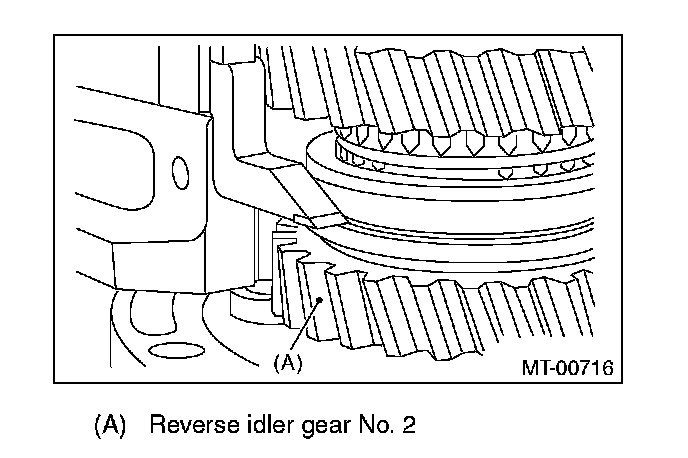 (A)

MT-00716

(A) Reverse idler gear No. 2