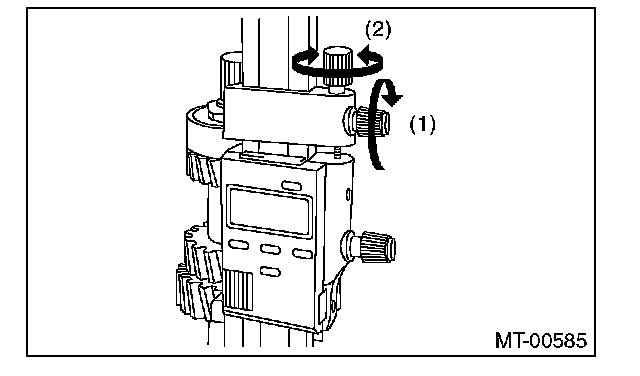 (2)
(1)
MT-00585