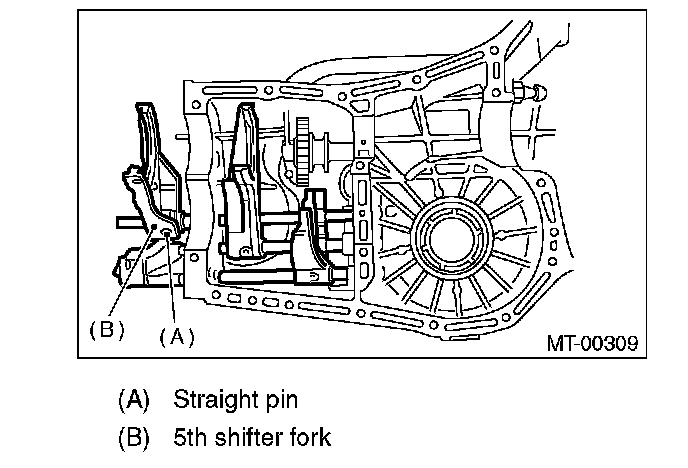 (B)
(A)
MT-00309

(A) Straight pin
(B) 5th shifter fork