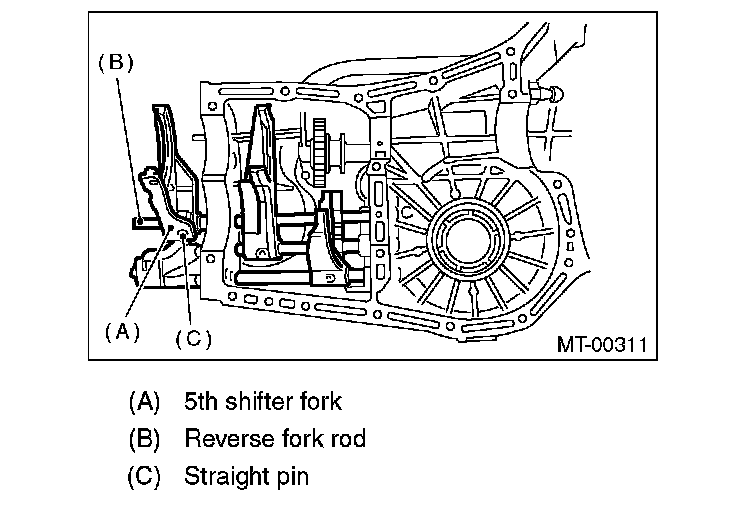 (B)

(A)

(C)

MT-00311

(A) 5th shifter fork

(B) Reverse fork rod

(C) Straight pin