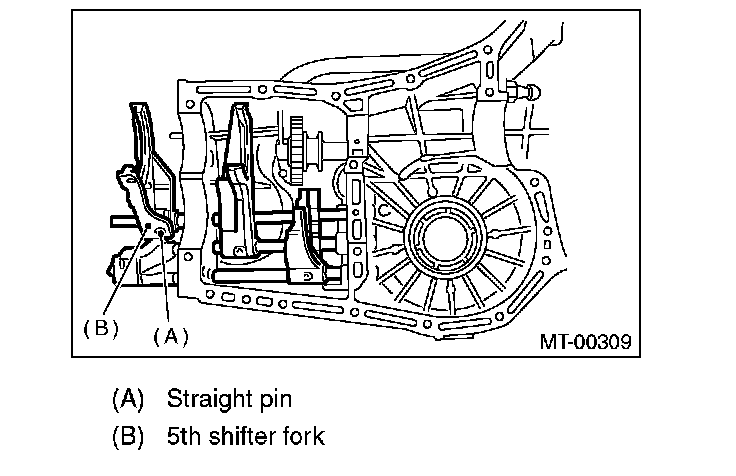 (B) (A)

MT-00309

(A) Straight pin
(B) 5th shifter fork