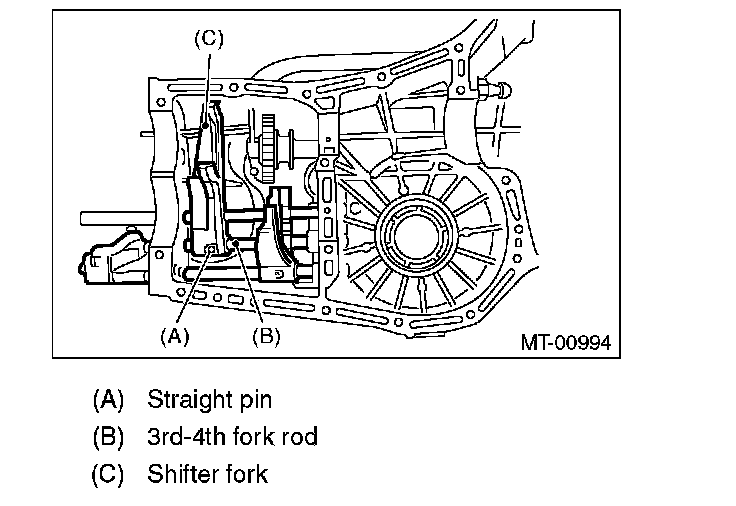 (C)

(A)

(B)

MT-00994

(A) Straight pin

(B) 3rd-4th fork rod

(C) Shifter fork