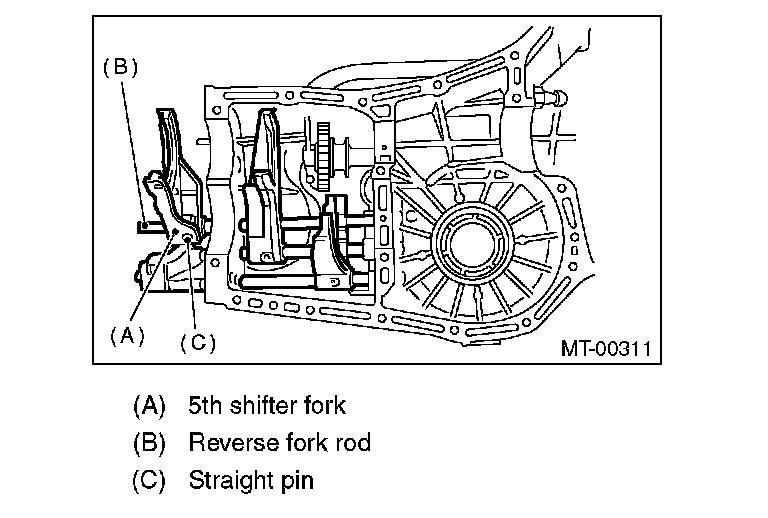 (B)

(A)

(C)

MT-00311

(A) 5th shifter fork
(B) Reverse fork rod
(C) Straight pin