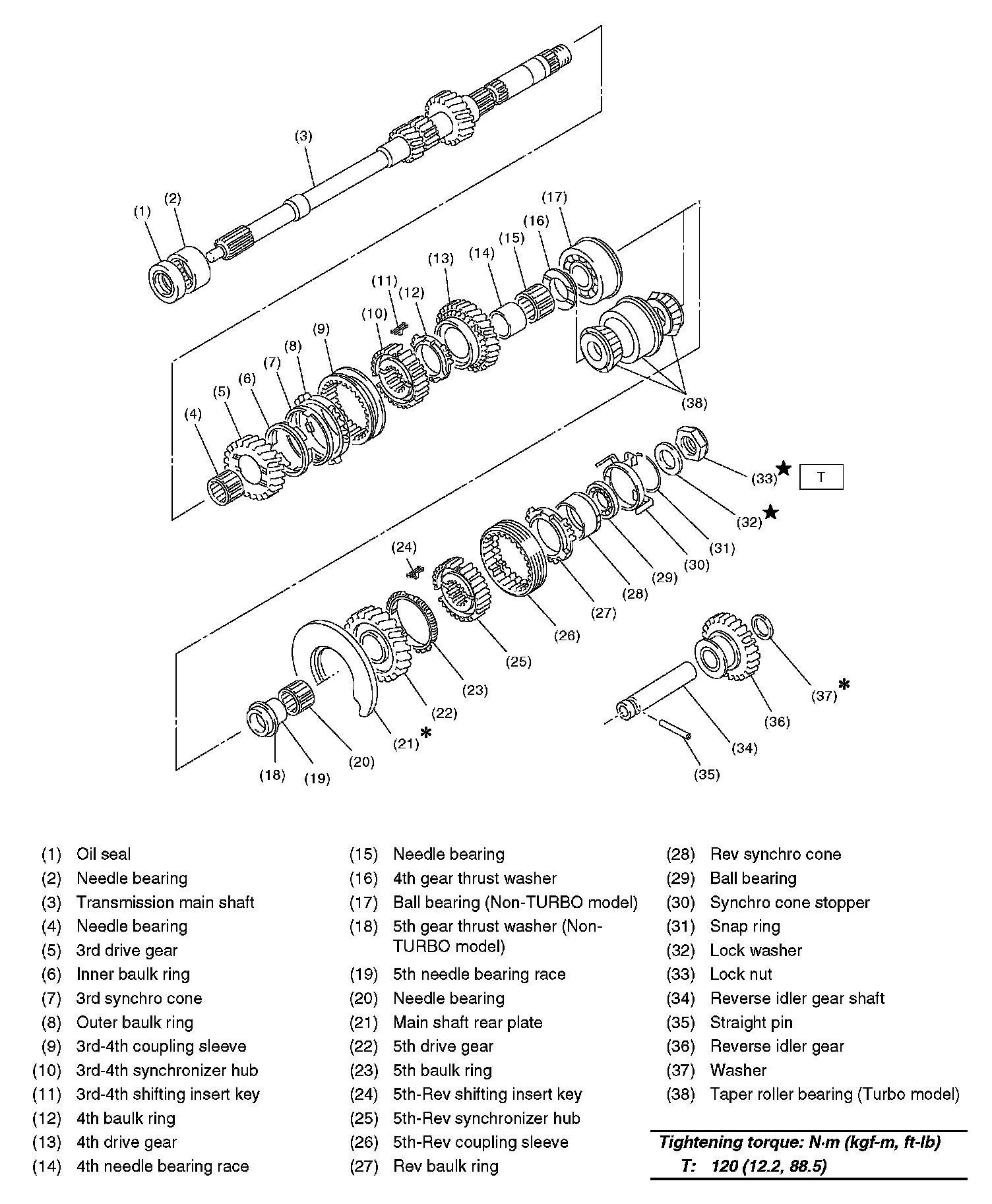 (3)
(1) (2)
(17)
(16)
(15)
(14)
(13)
(11) (12)
(10)
(9)
(8)
(7)
(6)
(5)
(4)
(38)
(33) ★ T
(32) ★
(31)
(30)
(29)
(28)
(27)
(26)
(25)
(24)
(23)
(22)
(21) *
(20)
(19)
(18)
(37) *
(36)
(34)
(35)

(1) Oil seal
(2) Needle bearing
(3) Transmission main shaft
(4) Needle bearing
(5) 3rd drive gear
(6) Inner baulk ring
(7) 3rd synchro cone
(8) Outer baulk ring
(9) 3rd-4th coupling sleeve
(10) 3rd-4th synchronizer hub
(11) 3rd-4th shifting insert key
(12) 4th baulk ring
(13) 4th drive gear
(14) 4th needle bearing race

(15) Needle bearing
(16) 4th gear thrust washer
(17) Ball bearing (Non-TURBO model)
(18) 5th gear thrust washer (Non-TURBO model)
(19) 5th needle bearing race
(20) Needle bearing
(21) Main shaft rear plate
(22) 5th drive gear
(23) 5th baulk ring
(24) 5th-Rev shifting insert key
(25) 5th-Rev synchronizer hub
(26) 5th-Rev coupling sleeve
(27) Rev baulk ring

(28) Rev synchro cone
(29) Ball bearing
(30) Synchro cone stopper
(31) Snap ring
(32) Lock washer
(33) Lock nut
(34) Reverse idler gear shaft
(35) Straight pin
(36) Reverse idler gear
(37) Washer
(38) Taper roller bearing (Turbo model)

Tightening torque: N·m (kgf-m, ft-lb)
T: 120 (12.2, 88.5)