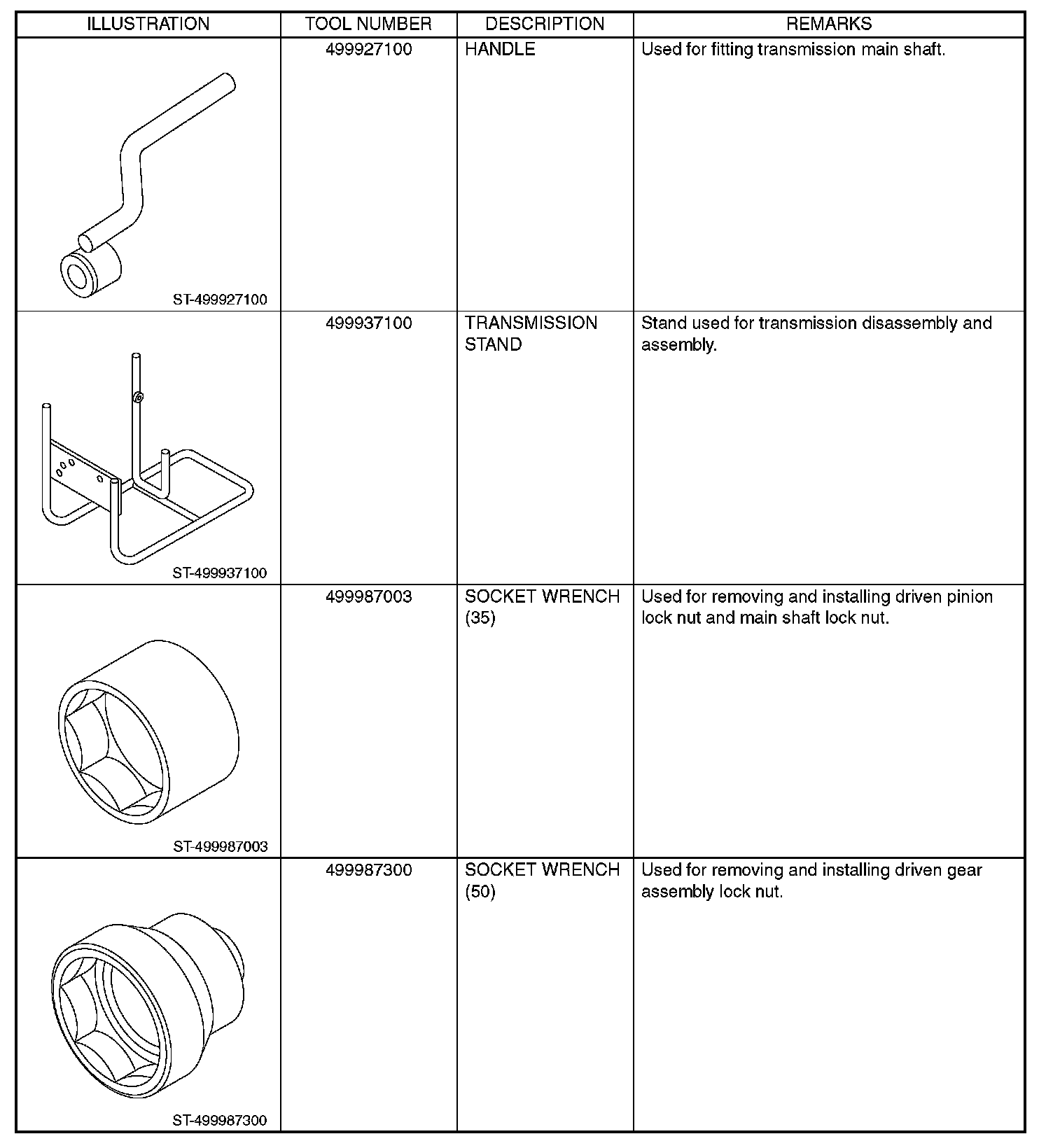 | ILLUSTRATION | TOOL NUMBER | DESCRIPTION | REMARKS |
|---|---|---|---|
| ST-499927100 | 499927100 | HANDLE | Used for fitting transmission main shaft. |
| ST-499937100 | 499937100 | TRANSMISSION STAND | Stand used for transmission disassembly and assembly. |
| ST-499987003 | 499987003 | SOCKET WRENCH (35) | Used for removing and installing driven pinion lock nut and main shaft lock nut. |
| ST-499987300 | 499987300 | SOCKET WRENCH (50) | Used for removing and installing driven gear assembly lock nut. |