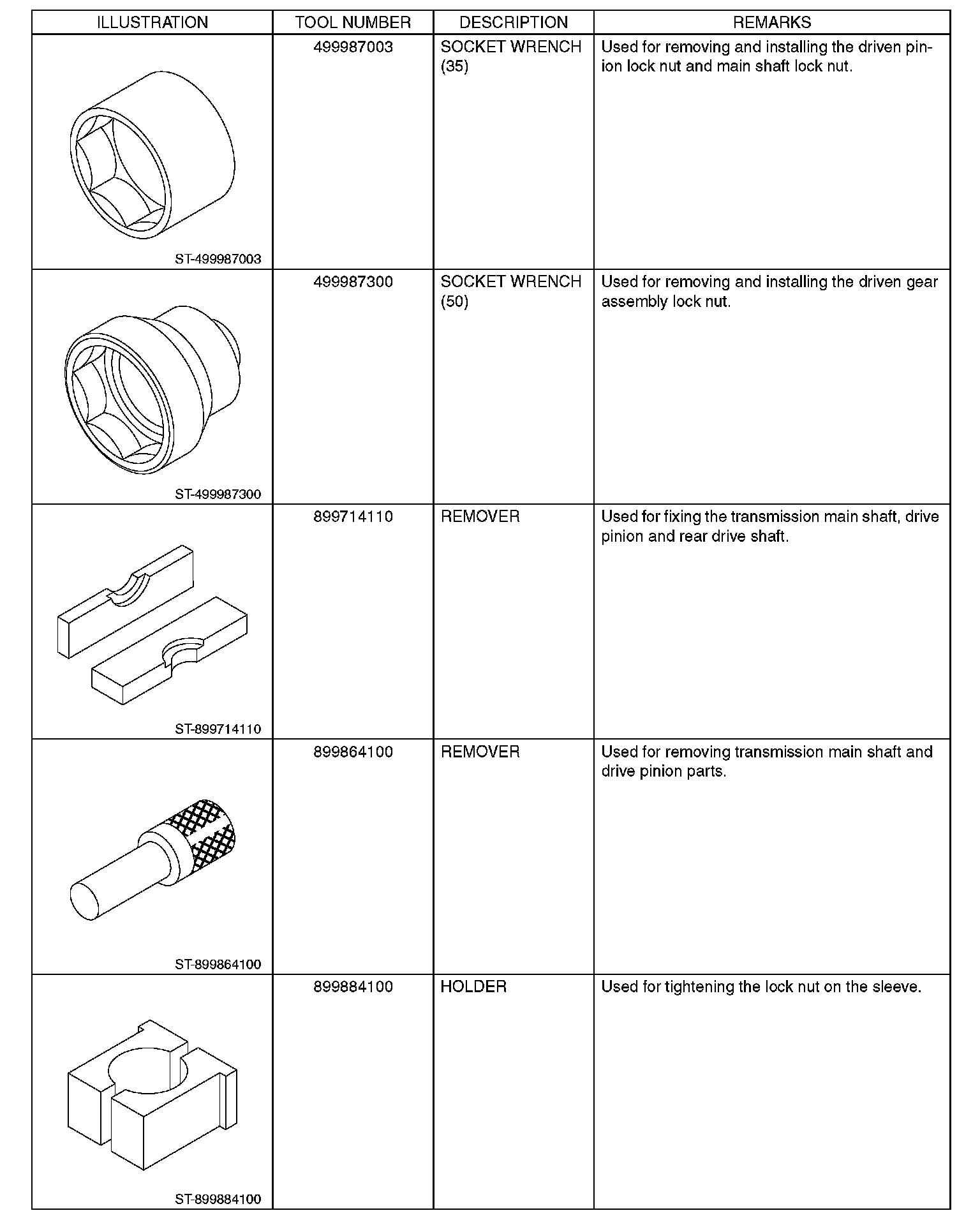 | ILLUSTRATION | TOOL NUMBER | DESCRIPTION | REMARKS |
|---|---|---|---|
| ST-499987003 | 499987003 | SOCKET WRENCH (35) | Used for removing and installing the driven pinion lock nut and main shaft lock nut. |
| ST-499987300 | 499987300 | SOCKET WRENCH (50) | Used for removing and installing the driven gear assembly lock nut. |
| ST-899714110 | 899714110 | REMOVER | Used for fixing the transmission main shaft, drive pinion and rear drive shaft. |
| ST-899864100 | 899864100 | REMOVER | Used for removing transmission main shaft and drive pinion parts. |
| ST-899884100 | 899884100 | HOLDER | Used for tightening the lock nut on the sleeve. |