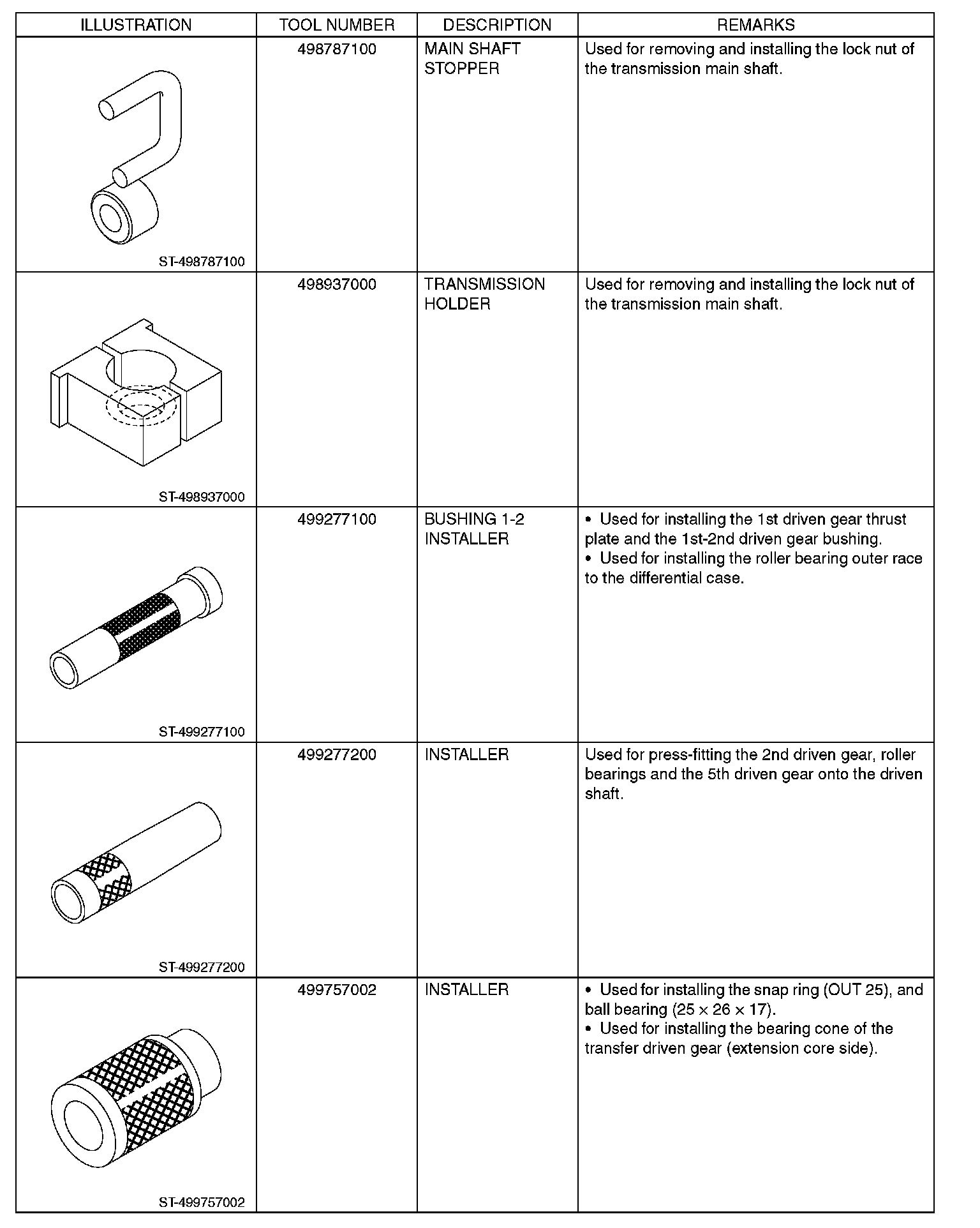 | ILLUSTRATION | TOOL NUMBER | DESCRIPTION | REMARKS |
|---|---|---|---|
| ST-498787100 | 498787100 | MAIN SHAFT STOPPER | Used for removing and installing the lock nut of the transmission main shaft. |
| ST-498937000 | 498937000 | TRANSMISSION HOLDER | Used for removing and installing the lock nut of the transmission main shaft. |
| ST-499277100 | 499277100 | BUSHING 1-2 INSTALLER | • Used for installing the 1st driven gear thrust plate and the 1st-2nd driven gear bushing. • Used for installing the roller bearing outer race to the differential case. |
| ST-499277200 | 499277200 | INSTALLER | Used for press-fitting the 2nd driven gear, roller bearings and the 5th driven gear onto the driven shaft. |
| ST-499757002 | 499757002 | INSTALLER | • Used for installing the snap ring (OUT 25), and ball bearing ($25 \times 26 \times 17$). • Used for installing the bearing cone of the transfer driven gear (extension core side). |