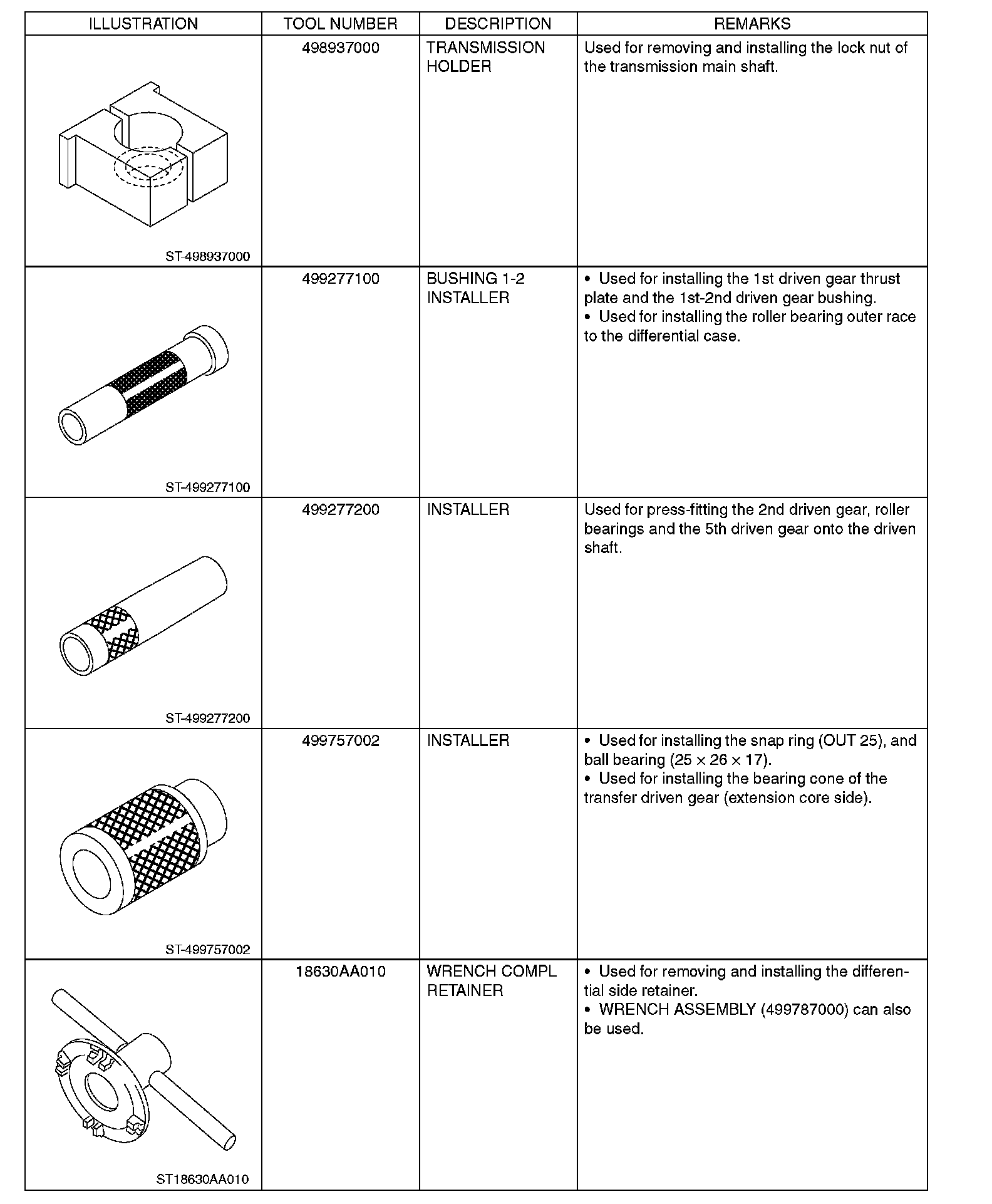 | ILLUSTRATION | TOOL NUMBER | DESCRIPTION | REMARKS |
|---|---|---|---|
| ST-498937000 | 498937000 | TRANSMISSION HOLDER | Used for removing and installing the lock nut of the transmission main shaft. |
| ST-499277100 | 499277100 | BUSHING 1-2 INSTALLER | • Used for installing the 1st driven gear thrust plate and the 1st-2nd driven gear bushing. • Used for installing the roller bearing outer race to the differential case. |
| ST-499277200 | 499277200 | INSTALLER | Used for press-fitting the 2nd driven gear, roller bearings and the 5th driven gear onto the driven shaft. |
| ST-499757002 | 499757002 | INSTALLER | • Used for installing the snap ring (OUT 25), and ball bearing ($25 \times 26 \times 17$). • Used for installing the bearing cone of the transfer driven gear (extension core side). |
| ST18630AA010 | 18630AA010 | WRENCH COMPL RETAINER | • Used for removing and installing the differential side retainer. • WRENCH ASSEMBLY (499787000) can also be used. |