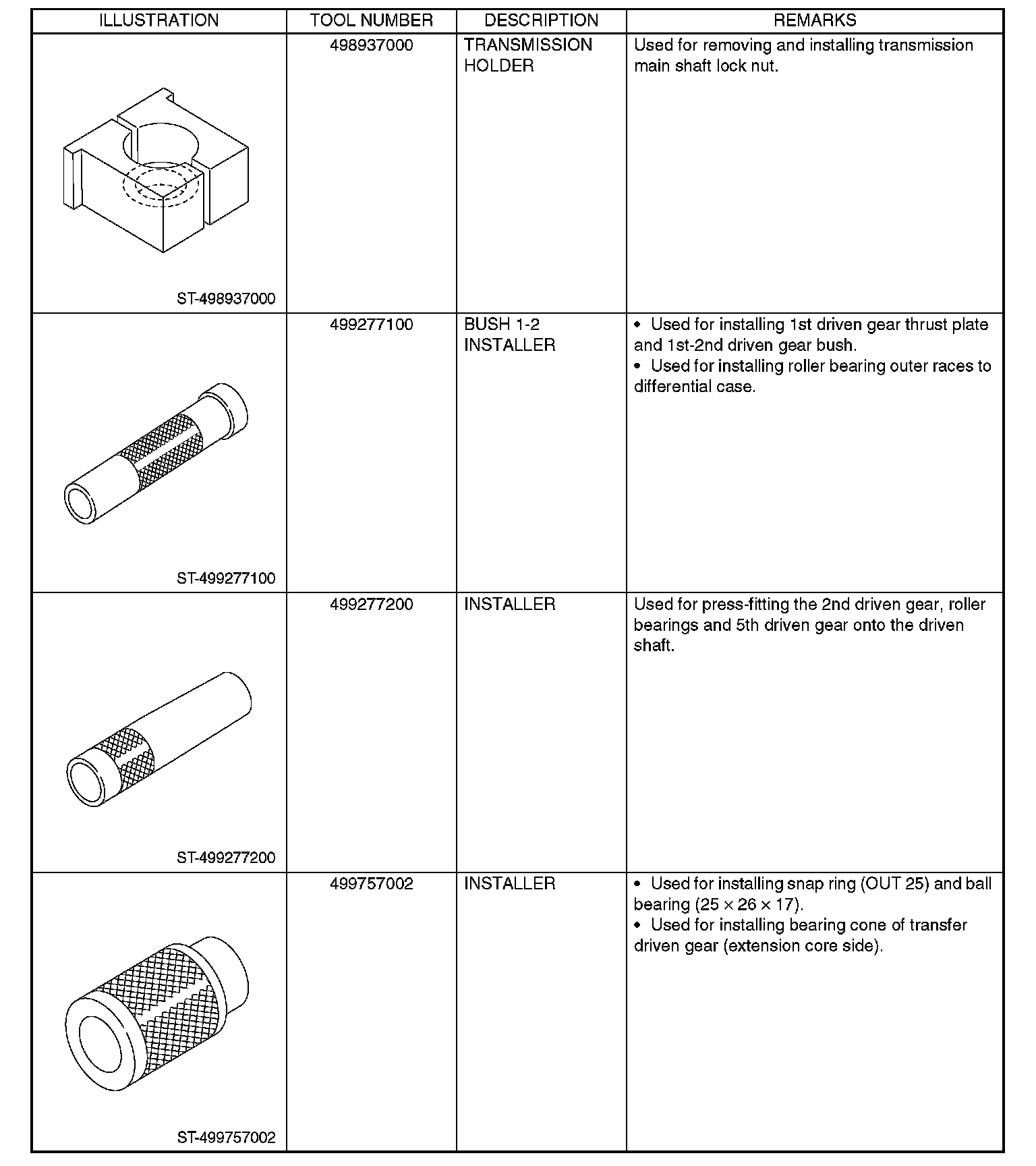 | ILLUSTRATION | TOOL NUMBER | DESCRIPTION | REMARKS |
|---|---|---|---|
| ST-498937000 | 498937000 | TRANSMISSION HOLDER | Used for removing and installing transmission main shaft lock nut. |
| ST-499277100 | 499277100 | BUSH 1-2 INSTALLER | • Used for installing 1st driven gear thrust plate and 1st-2nd driven gear bush. • Used for installing roller bearing outer races to differential case. |
| ST-499277200 | 499277200 | INSTALLER | Used for press-fitting the 2nd driven gear, roller bearings and 5th driven gear onto the driven shaft. |
| ST-499757002 | 499757002 | INSTALLER | • Used for installing snap ring (OUT 25) and ball bearing ($25 \times 26 \times 17$). • Used for installing bearing cone of transfer driven gear (extension core side). |