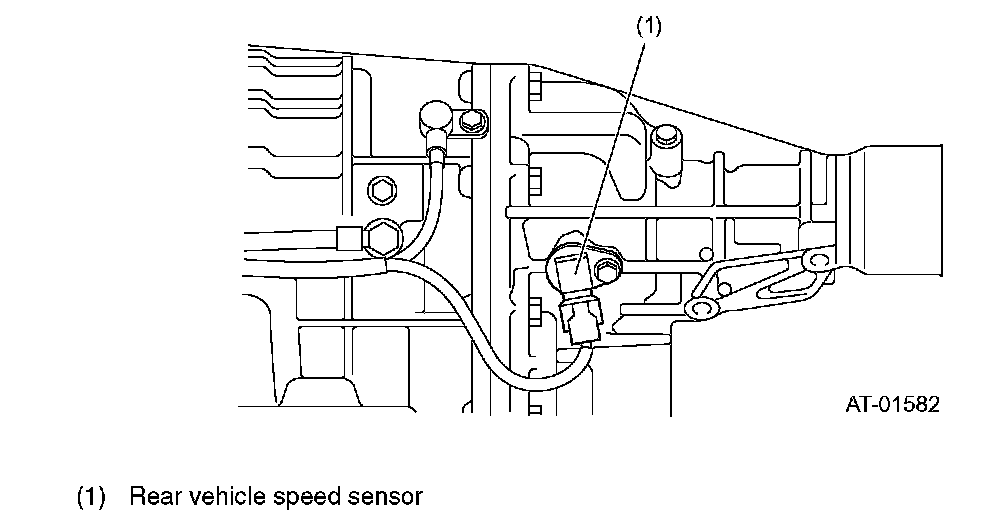 (1)

AT-01582

(1) Rear vehicle speed sensor