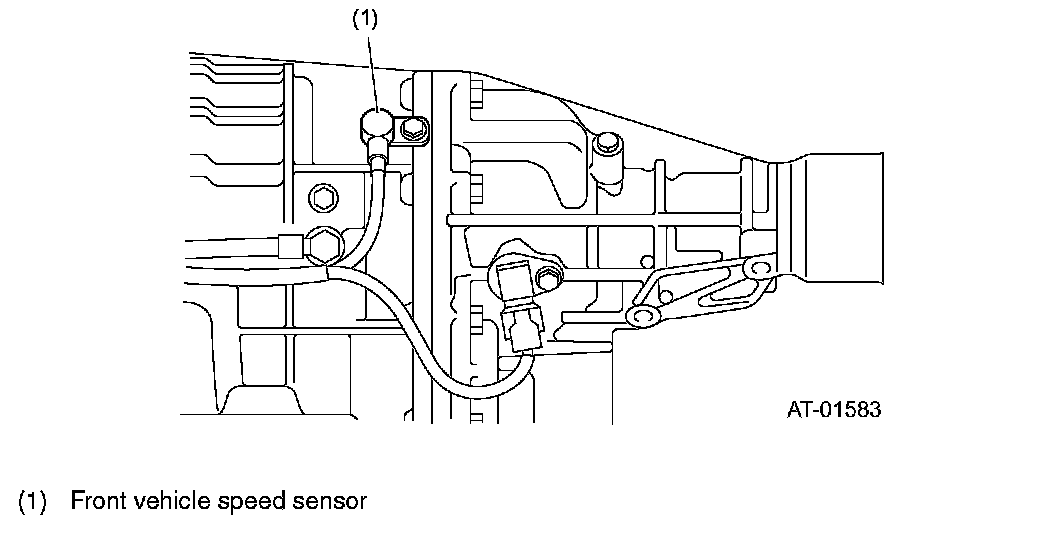 (1)

AT-01583

(1) Front vehicle speed sensor