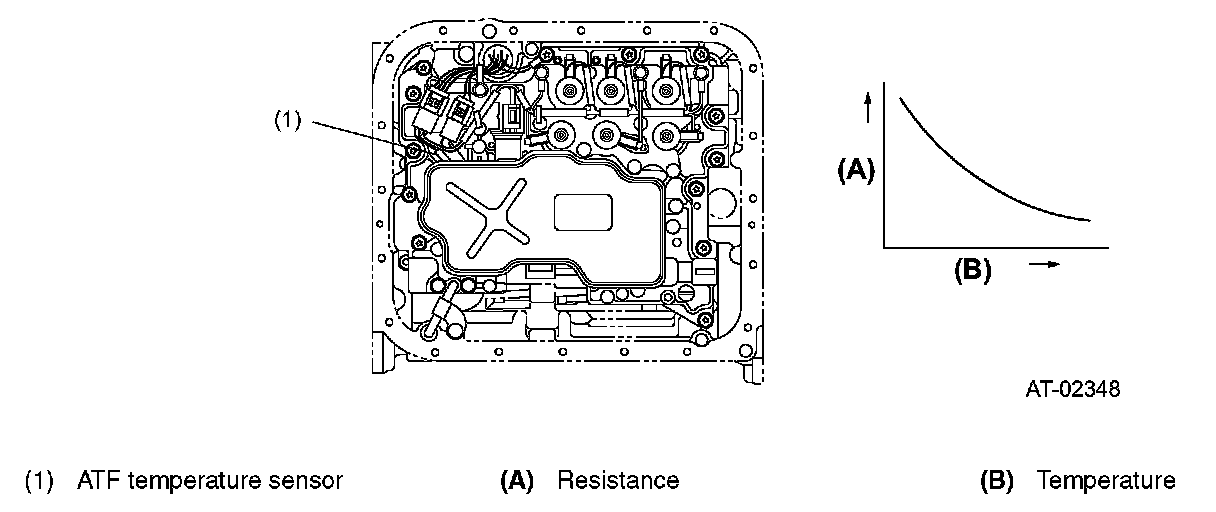 (1)

(A)

(B)

AT-02348

(1) ATF temperature sensor

(A) Resistance

(B) Temperature