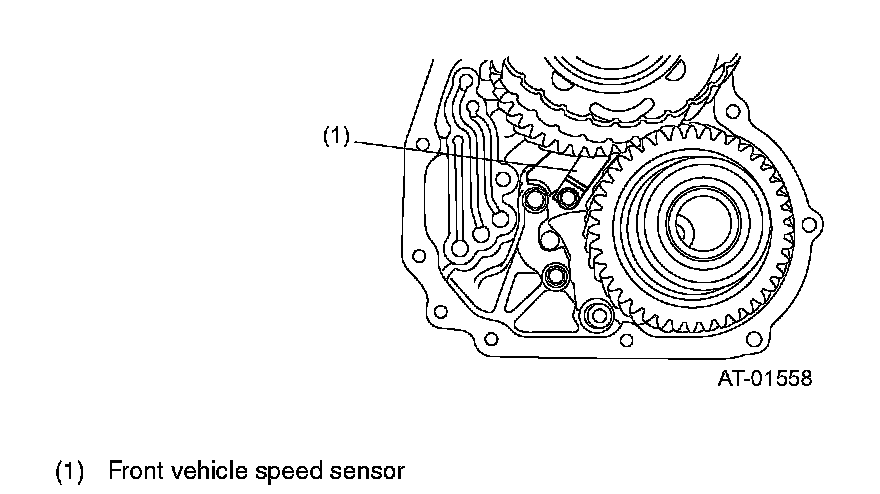 (1)

AT-01558

(1) Front vehicle speed sensor