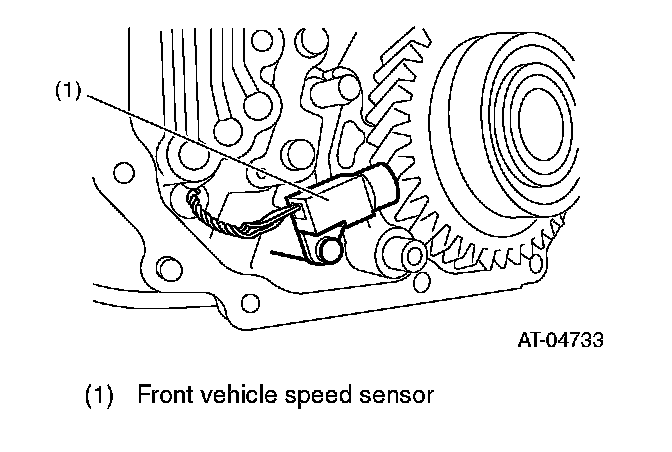 (1)

AT-04733

(1) Front vehicle speed sensor