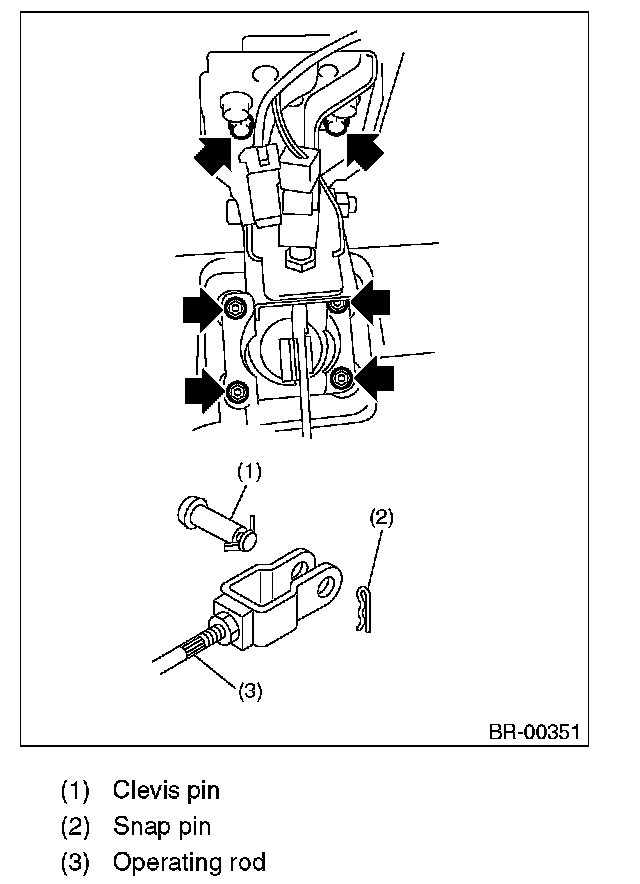 (1)

(2)

(3)

BR-00351

(1) Clevis pin
(2) Snap pin
(3) Operating rod