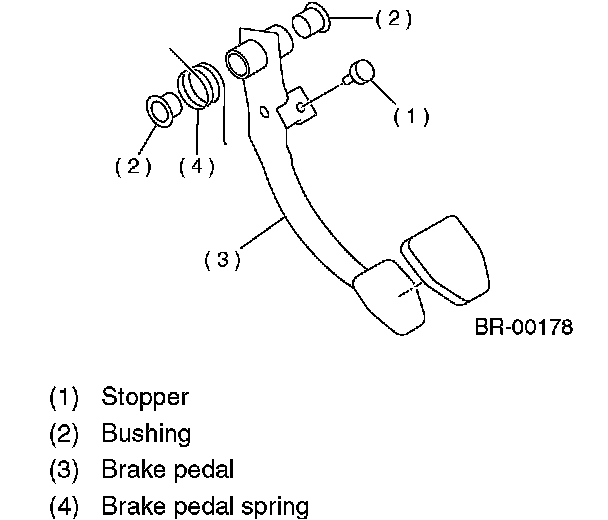 (2)
(1)
(2) (4)
(3)
BR-00178

(1) Stopper
(2) Bushing
(3) Brake pedal
(4) Brake pedal spring