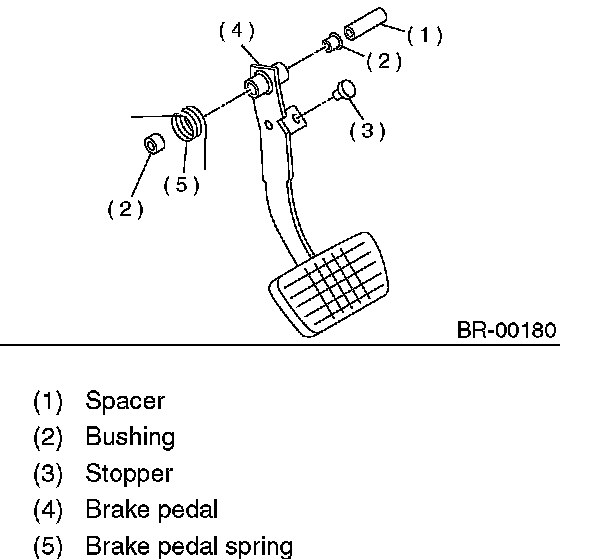 (4)
(1)
(2)
(3)
(5)
(2)
BR-00180

(1) Spacer
(2) Bushing
(3) Stopper
(4) Brake pedal
(5) Brake pedal spring