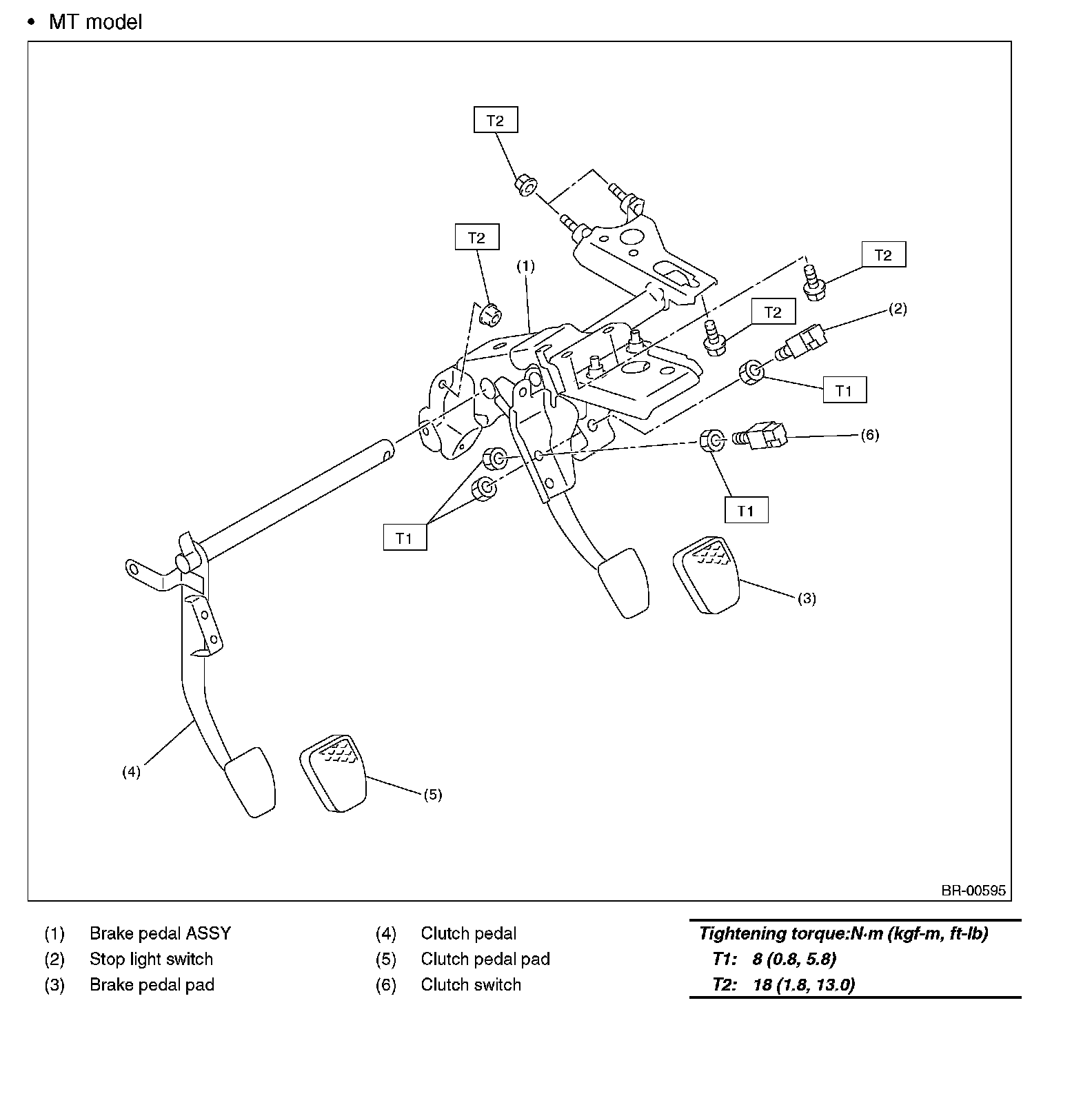 • MT model

T2

T2

(1)

T2

T2

(2)

T1

(6)

T1

T1

(3)

(4)

(5)

BR-00595

(1) Brake pedal ASSY
(2) Stop light switch
(3) Brake pedal pad

(4) Clutch pedal
(5) Clutch pedal pad
(6) Clutch switch

Tightening torque:N·m (kgf-m, ft-lb)
T1: 8 (0.8, 5.8)
T2: 18 (1.8, 13.0)