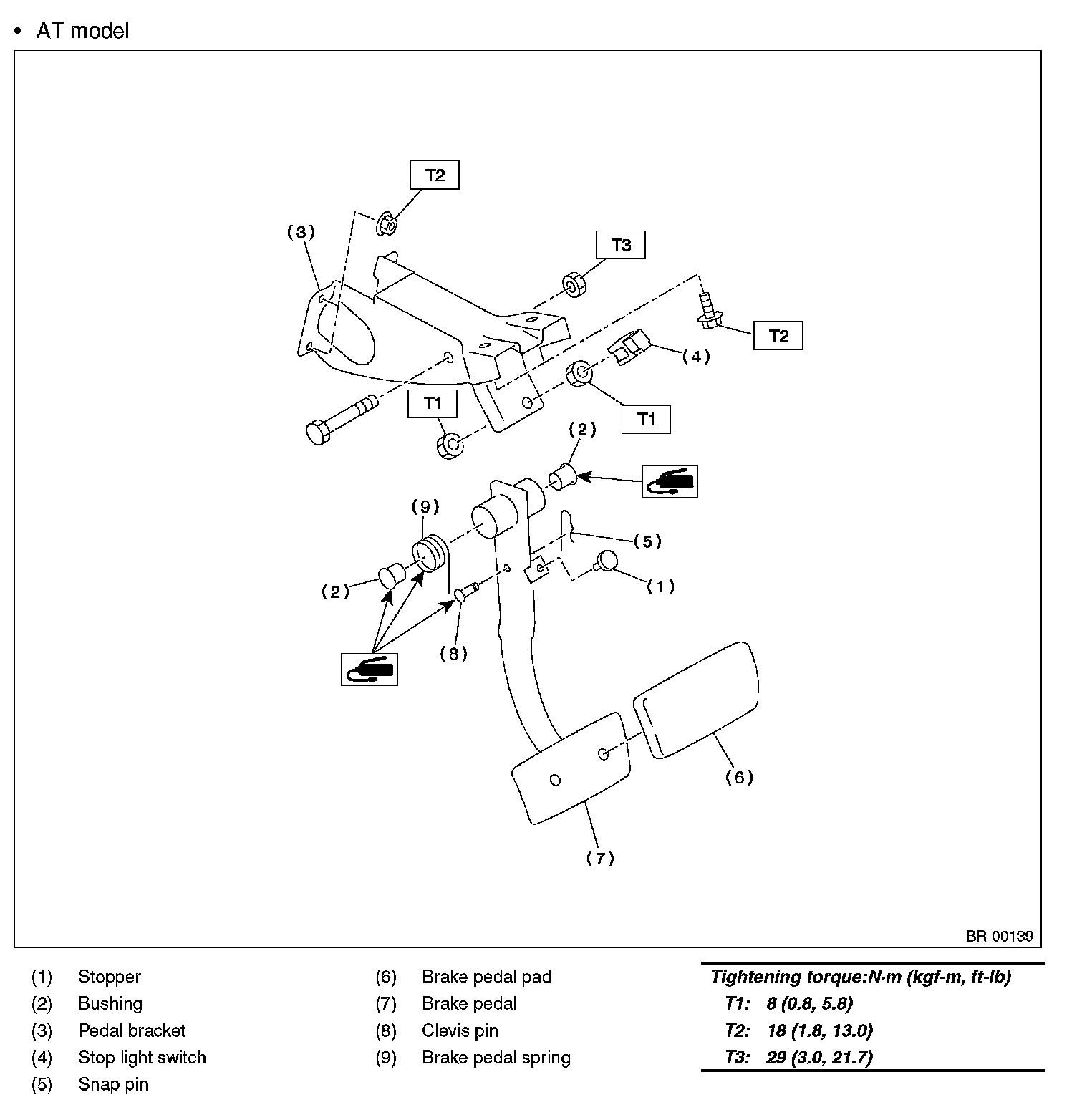 • AT model

T2
(3)
T3
T2
(4)
T1
T1
(2)
(9)
(5)
(2)
(1)
(8)
(6)
(7)
BR-00139

(1) Stopper
(2) Bushing
(3) Pedal bracket
(4) Stop light switch
(5) Snap pin

(6) Brake pedal pad
(7) Brake pedal
(8) Clevis pin
(9) Brake pedal spring

Tightening torque:N·m (kgf-m, ft-lb)
T1: 8 (0.8, 5.8)
T2: 18 (1.8, 13.0)
T3: 29 (3.0, 21.7)