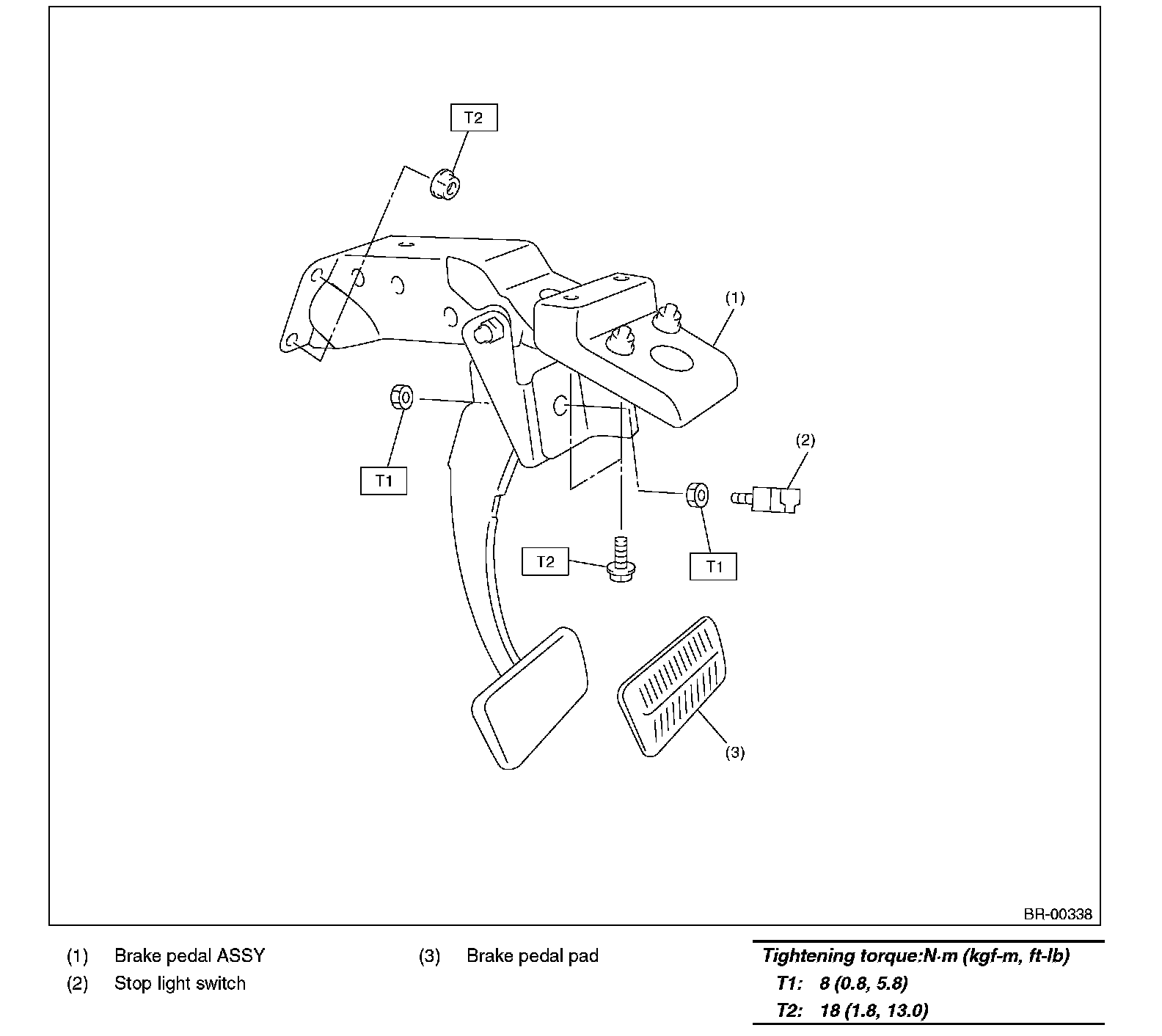 T2

(1)

T1

(2)

T2

T1

(3)

BR-00338

(1) Brake pedal ASSY
(2) Stop light switch

(3) Brake pedal pad

Tightening torque:N·m (kgf-m, ft-lb)
T1: 8 (0.8, 5.8)
T2: 18 (1.8, 13.0)