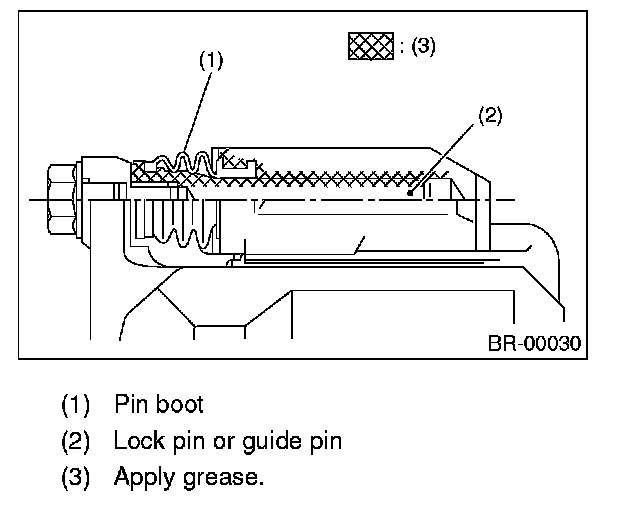 : (3)

(1)

(2)

BR-00030

(1) Pin boot

(2) Lock pin or guide pin

(3) Apply grease.