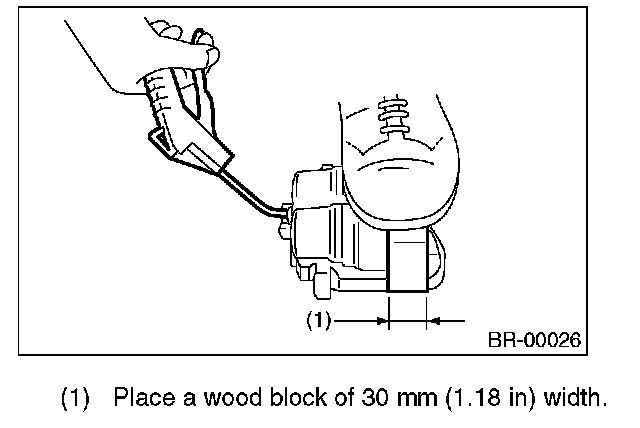 (1)

BR-00026

(1) Place a wood block of 30 mm (1.18 in) width.