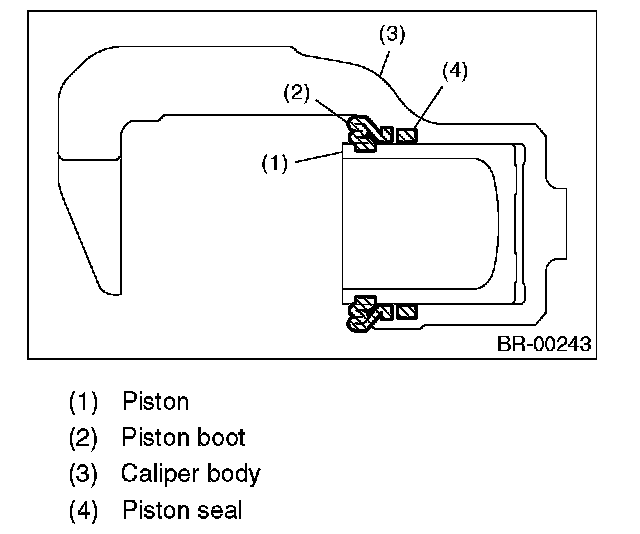 (3)
(4)
(2)
(1)
BR-00243

(1) Piston
(2) Piston boot
(3) Caliper body
(4) Piston seal